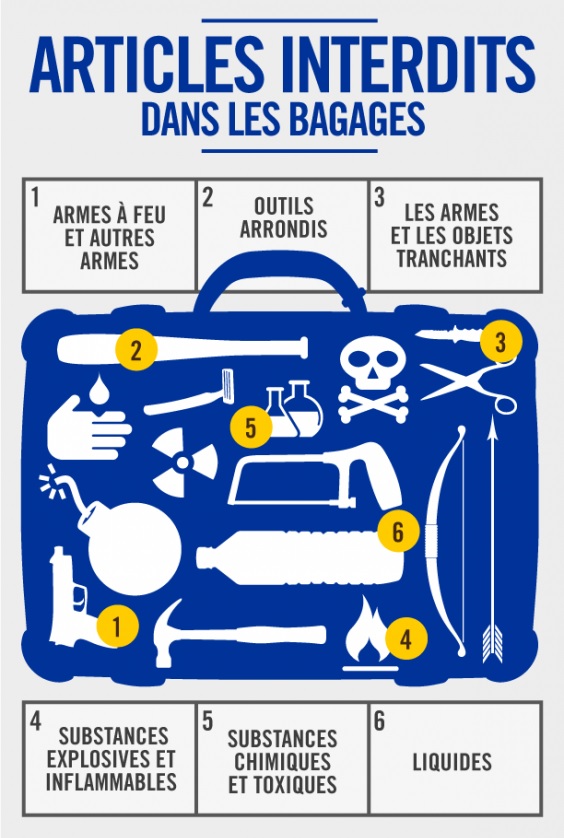 ARTICLES INTERDITS
DANS LES BAGAGES

1 ARMES À FEU ET AUTRES ARMES

2 OUTILS ARRONDIS

3 LES ARMES ET LES OBJETS TRANCHANTS

2

3

5

6

1

4

4 SUBSTANCES EXPLOSIVES ET INFLAMMABLES

5 SUBSTANCES CHIMIQUES ET TOXIQUES

6 LIQUIDES